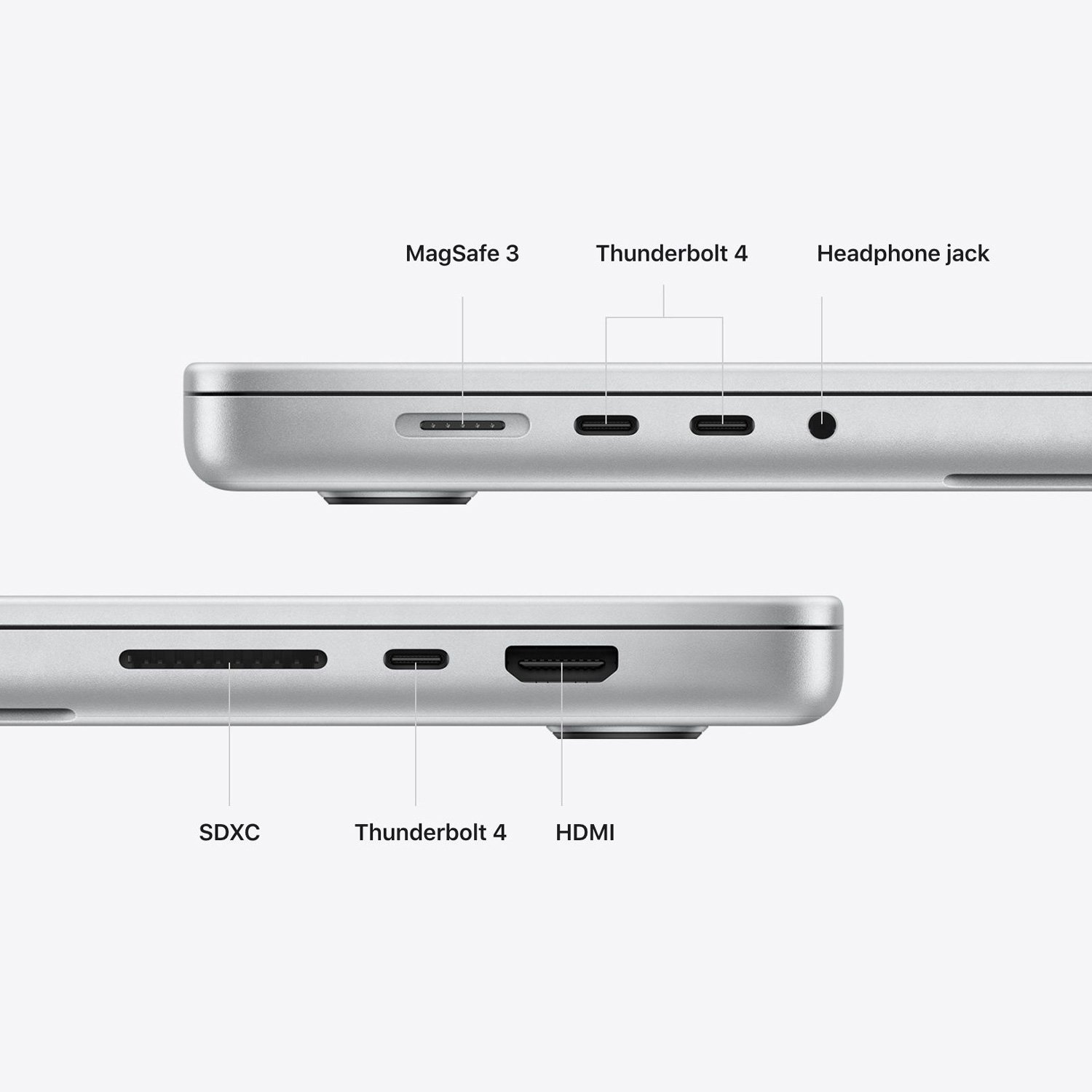 MagSafe 3
Thunderbolt 4
Headphone jack

SDXC
Thunderbolt 4
HDMI